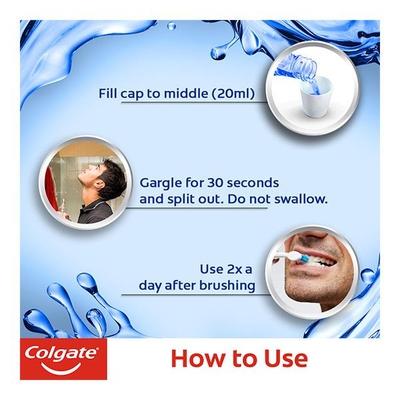 Fill cap to middle (20ml)

Gargle for 30 seconds and split out. Do not swallow.

Use 2x a day after brushing

Colgate

How to Use