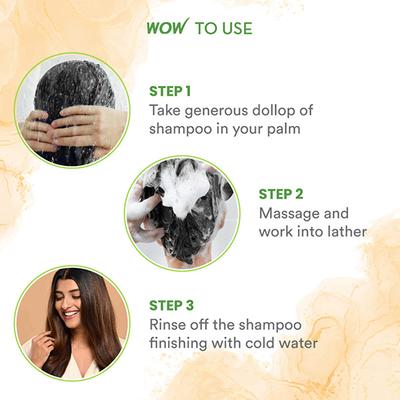 WOW TO USE

STEP 1
Take generous dollop of shampoo in your palm

STEP 2
Massage and work into lather

STEP 3
Rinse off the shampoo finishing with cold water