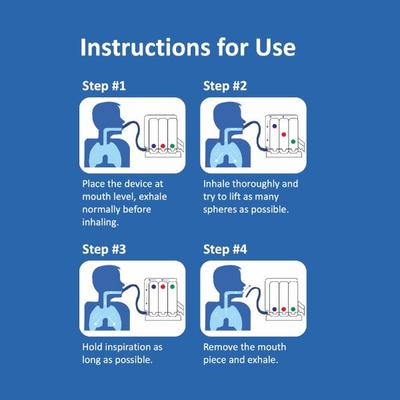 Instructions for Use

Step #1

Place the device at mouth level, exhale normally before inhaling.

Step #2

Inhale thoroughly and try to lift as many spheres as possible.

Step #3

Hold inspiration as long as possible.

Step #4

Remove the mouth piece and exhale.