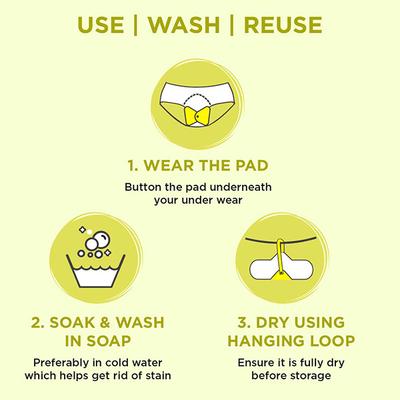 USE | WASH | REUSE

1. WEAR THE PAD

Button the pad underneath your under wear

2. SOAK & WASH IN SOAP

Preferably in cold water which helps get rid of stain

3. DRY USING HANGING LOOP

Ensure it is fully dry before storage