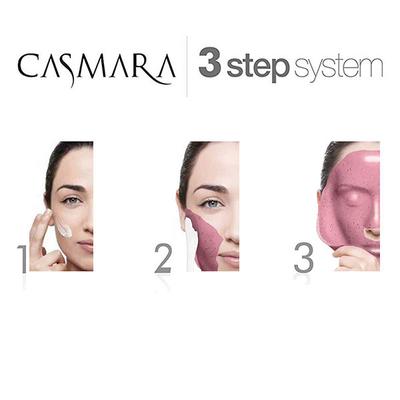 CASMARA

3 step system

1

2

3