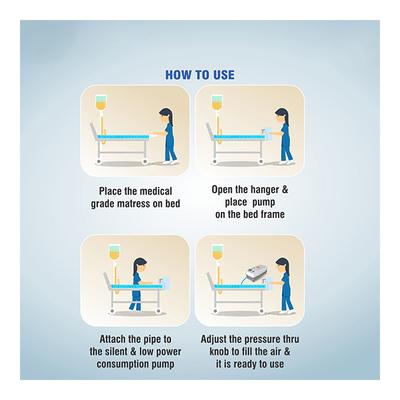 HOW TO USE

Place the medical grade matress on bed

Open the hanger & place pump on the bed frame

Attach the pipe to the silent & low power consumption pump

Adjust the pressure thru knob to fill the air & it is ready to use