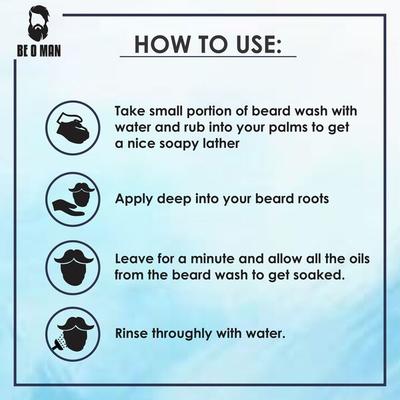 BE O MAN

HOW TO USE:

Take small portion of beard wash with water and rub into your palms to get a nice soapy lather

Apply deep into your beard roots

Leave for a minute and allow all the oils from the beard wash to get soaked.

Rinse throughly with water.