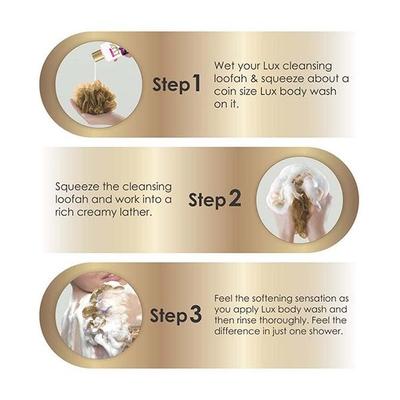 Step 1

Wet your Lux cleansing loofah & squeeze about a coin size Lux body wash on it.

Squeeze the cleansing loofah and work into a rich creamy lather.

Step 2

Step 3

Feel the softening sensation as you apply Lux body wash and then rinse thoroughly. Feel the difference in just one shower.