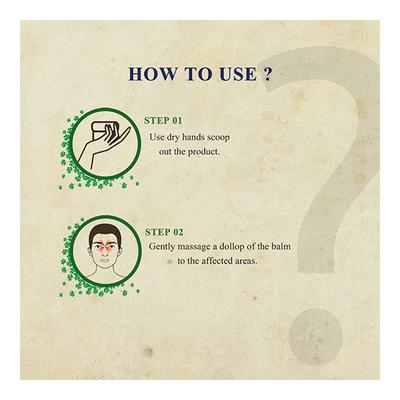 HOW TO USE ?

STEP 01
Use dry hands scoop out the product.

STEP 02
Gently massage a dollop of the balm to the affected areas.