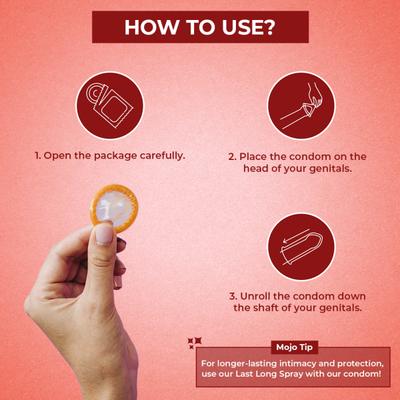 HOW TO USE?

1. Open the package carefully.

2. Place the condom on the head of your genitals.

3. Unroll the condom down the shaft of your genitals.

Mojo Tip

For longer-lasting intimacy and protection, use our Last Long Spray with our condom!