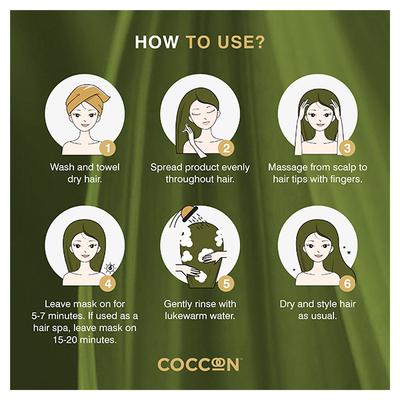 HOW TO USE?

1
Wash and towel dry hair.

2
Spread product evenly throughout hair.

3
Massage from scalp to hair tips with fingers.

4
Leave mask on for 5-7 minutes. If used as a hair spa, leave mask on 15-20 minutes.

5
Gently rinse with lukewarm water.

6
Dry and style hair as usual.

COCOON