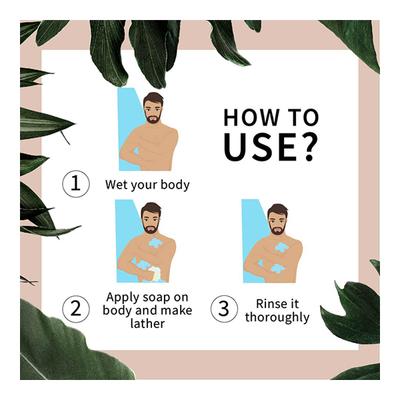 HOW TO USE?

1 Wet your body

2 Apply soap on body and make lather

3 Rinse it thoroughly