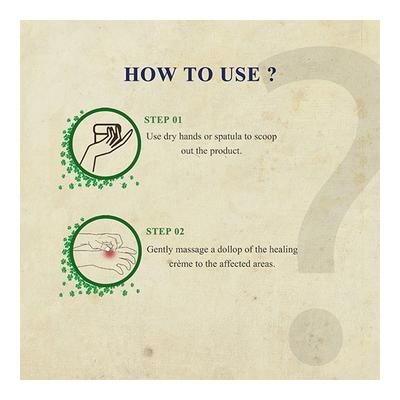 HOW TO USE ?

STEP 01

Use dry hands or spatula to scoop out the product.

STEP 02

Gently massage a dollop of the healing crème to the affected areas.