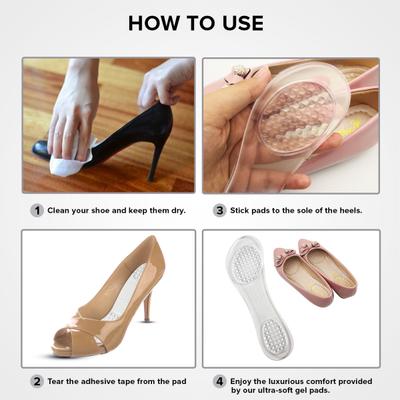 HOW TO USE

1 Clean your shoe and keep them dry.

3 Stick pads to the sole of the heels.

2 Tear the adhesive tape from the pad

4 Enjoy the luxurious comfort provided by our ultra-soft gel pads.