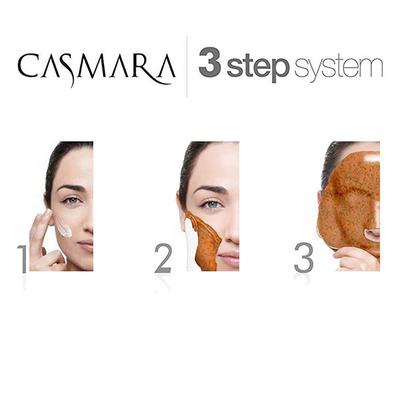 CASMARA 3 step system

1

2

3