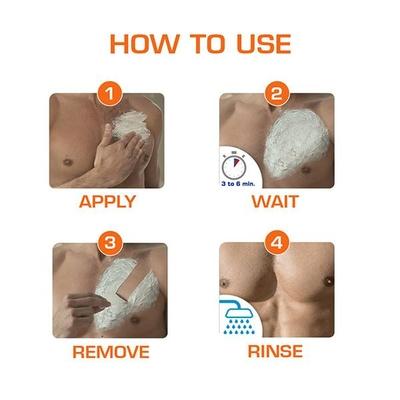 HOW TO USE

1
APPLY

2
3 to 6 min.
WAIT

3
REMOVE

4
RINSE