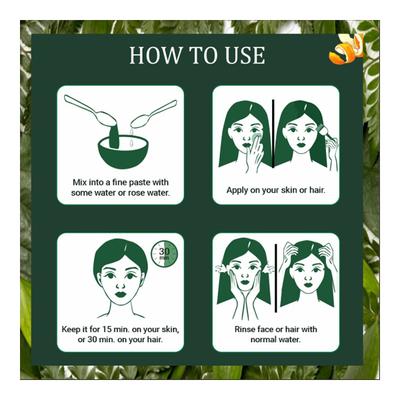 HOW TO USE

Mix into a fine paste with some water or rose water.

Apply on your skin or hair.

30 min

Keep it for 15 min. on your skin, or 30 min. on your hair.

Rinse face or hair with normal water.