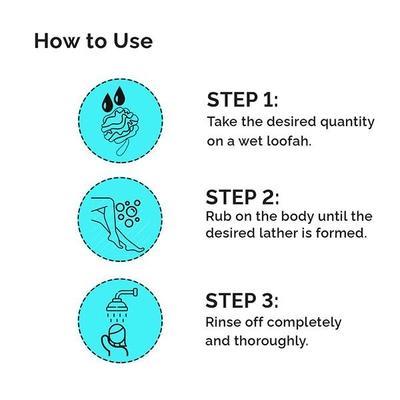 How to Use

STEP 1:
Take the desired quantity on a wet loofah.

STEP 2:
Rub on the body until the desired lather is formed.

STEP 3:
Rinse off completely and thoroughly.