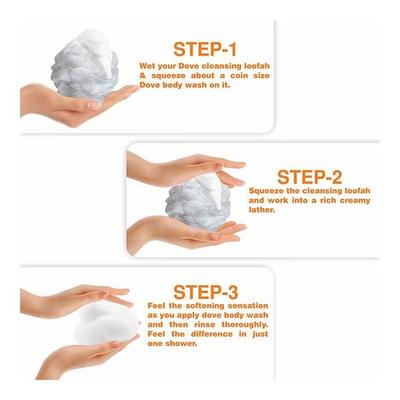 STEP-1

Wet your Dove cleansing loofah & squeeze about a coin size Dove body wash on it.

STEP-2

Squeeze the cleansing loofah and work into a rich creamy lather.

STEP-3

Feel the softening sensation as you apply dove body wash and then rinse thoroughly. Feel the difference in just one shower.