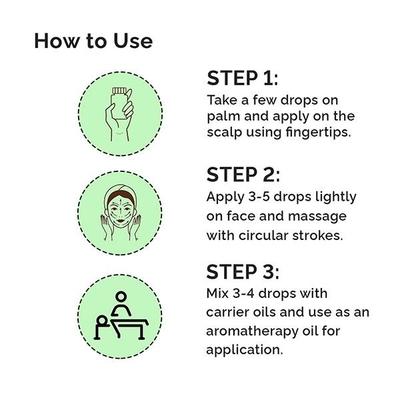 How to Use

STEP 1:
Take a few drops on palm and apply on the scalp using fingertips.

STEP 2:
Apply 3-5 drops lightly on face and massage with circular strokes.

STEP 3:
Mix 3-4 drops with carrier oils and use as an aromatherapy oil for application.