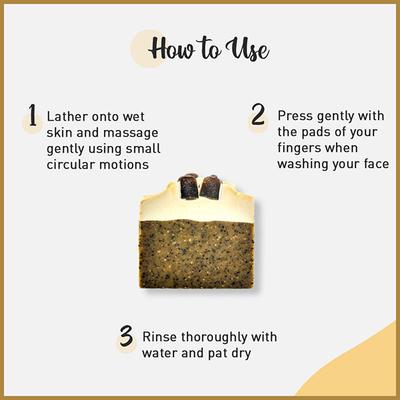 How to Use

1 Lather onto wet skin and massage gently using small circular motions

2 Press gently with the pads of your fingers when washing your face

3 Rinse thoroughly with water and pat dry