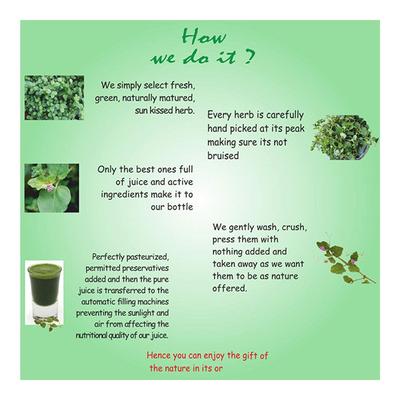 How
we do it ?

We simply select fresh, green, naturally matured, sun kissed herb.

Every herb is carefully hand picked at its peak making sure its not bruised

Only the best ones full of juice and active ingredients make it to our bottle

We gently wash, crush, press them with nothing added and taken away as we want them to be as nature offered.

Perfectly pasteurized, permitted preservatives added and then the pure juice is transferred to the automatic filling machines preventing the sunlight and air from affecting the nutritional quality of our juice.

Hence you can enjoy the gift of the nature in its or