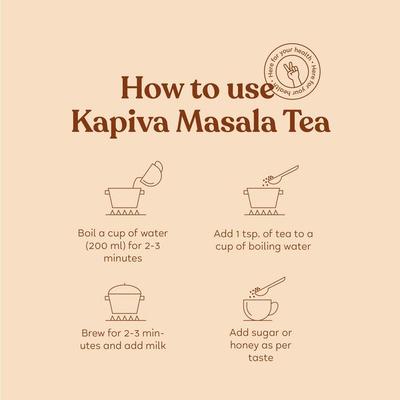 Here for your health • Here for your health •

How to use
Kapiva Masala Tea

Boil a cup of water (200 ml) for 2-3 minutes

Add 1 tsp. of tea to a cup of boiling water

Brew for 2-3 minutes and add milk

Add sugar or honey as per taste