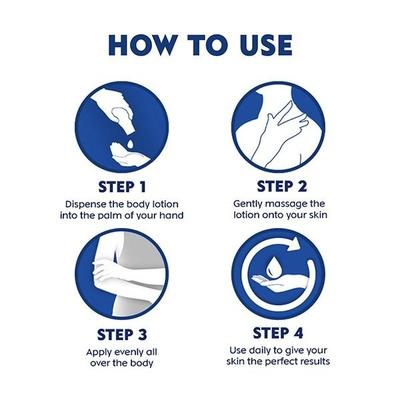 HOW TO USE

STEP 1
Dispense the body lotion into the palm of your hand

STEP 2
Gently massage the lotion onto your skin

STEP 3
Apply evenly all over the body

STEP 4
Use daily to give your skin the perfect results