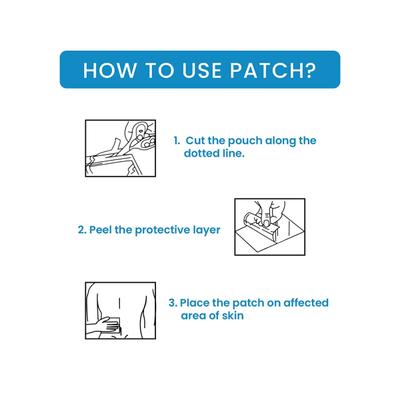 HOW TO USE PATCH?

1. Cut the pouch along the dotted line.

2. Peel the protective layer

3. Place the patch on affected area of skin